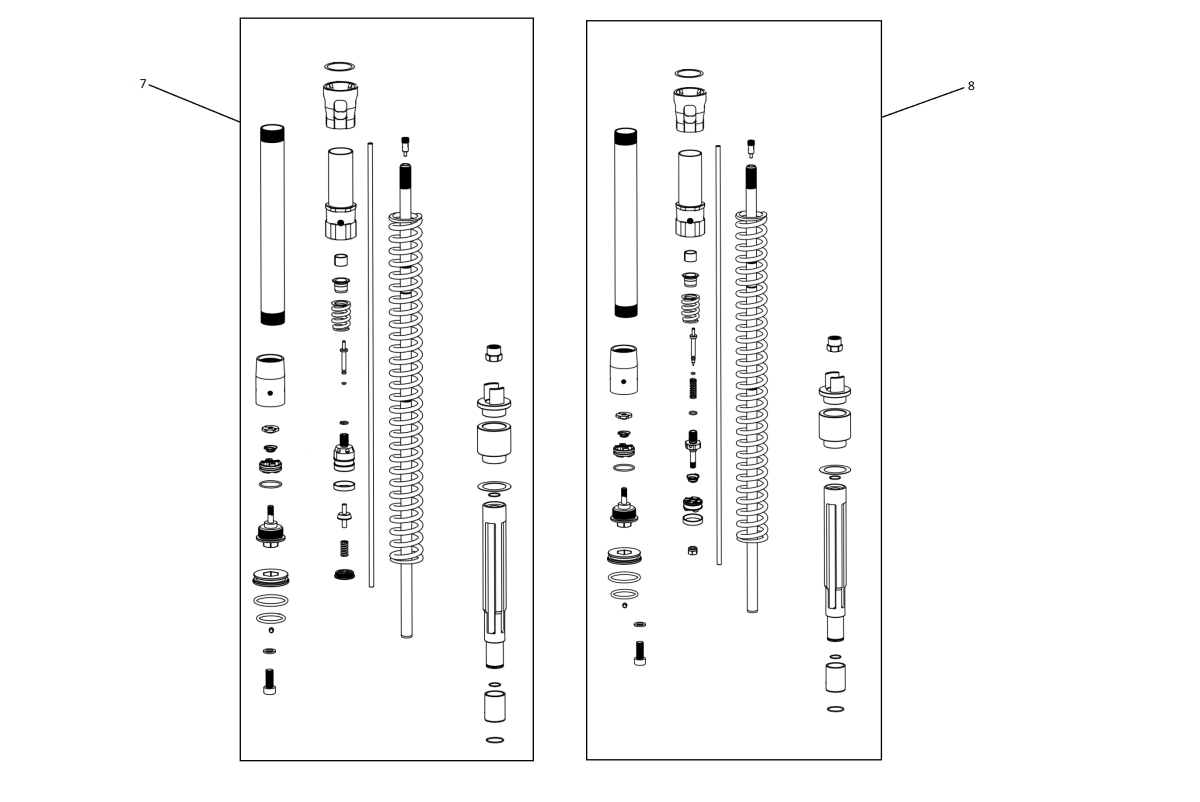 7

8